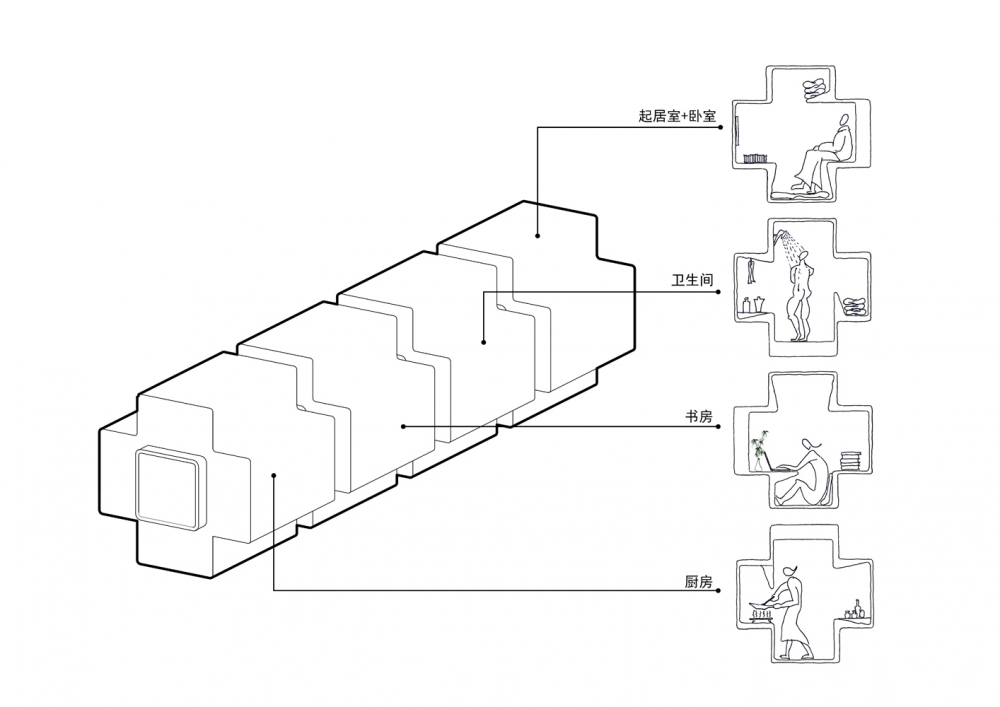 起居室+卧室

卫生间

书房

厨房